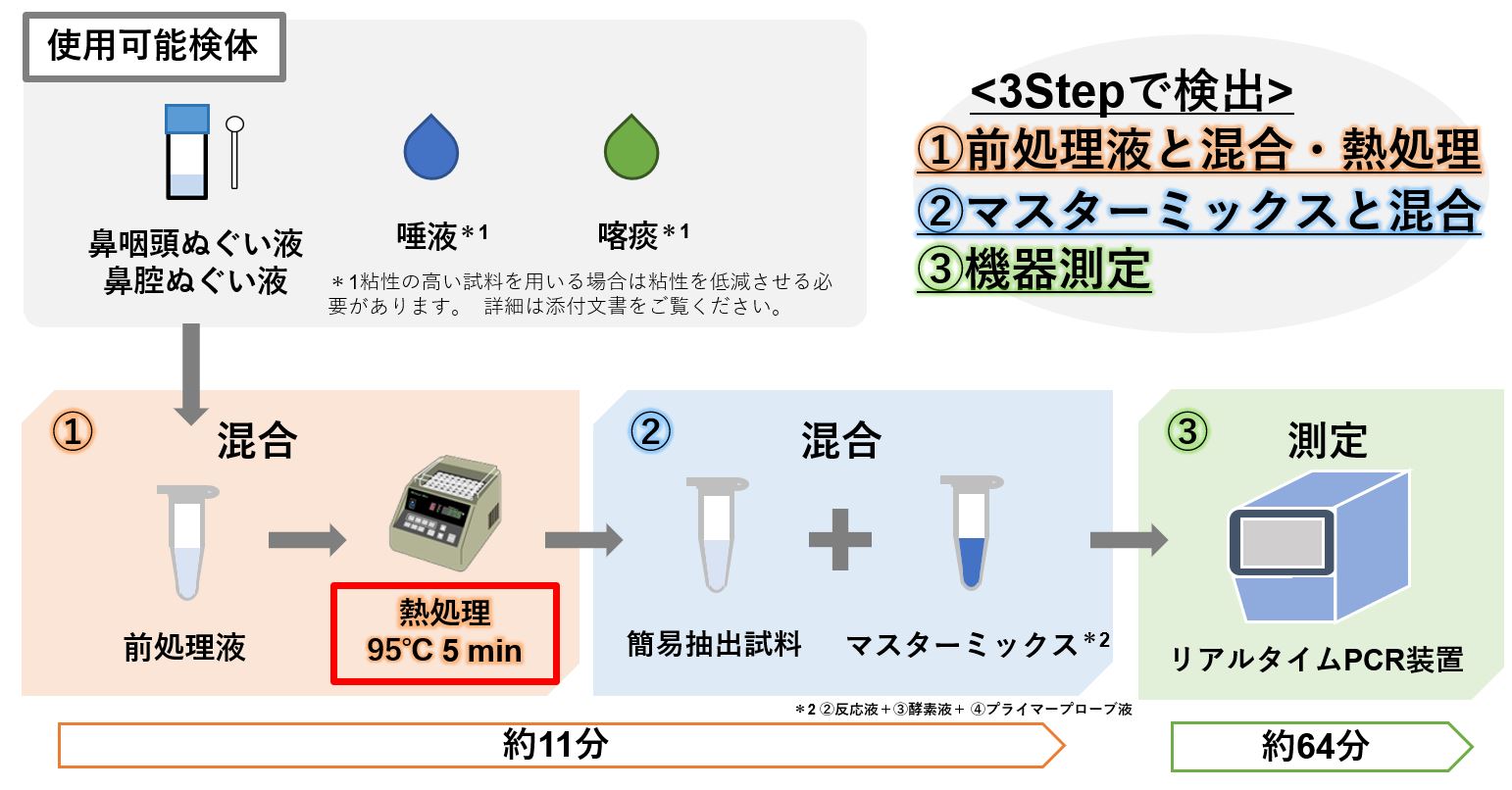 使用可能検体

鼻咽頭ぬぐい液
鼻腔ぬぐい液

唾液＊1

喀痰＊1

＊1粘性の高い試料を用いる場合は粘性を低減させる必要があります。 詳細は添付文書をご覧ください。

<3Stepで検出>
①前処理液と混合・熱処理
②マスターミックスと混合
③機器測定

① 混合

前処理液

熱処理
95℃ 5 min

② 混合

簡易抽出試料

マスターミックス＊2

③ 測定

リアルタイムPCR装置

＊2 ②反応液＋③酵素液＋ ④プライマープローブ液

約11分

約64分